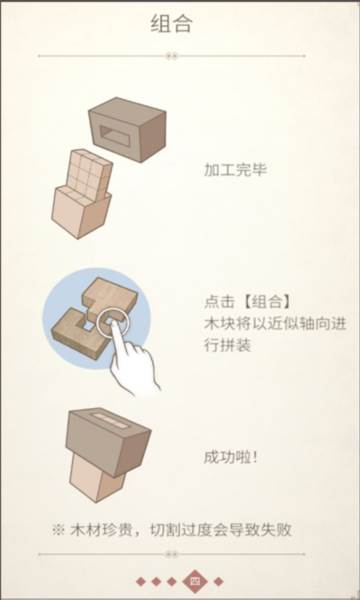 组合

加工完毕

点击【组合】
木块将以近似轴向进行拼装

成功啦!

※ 木材珍贵，切割过度会导致失败

四